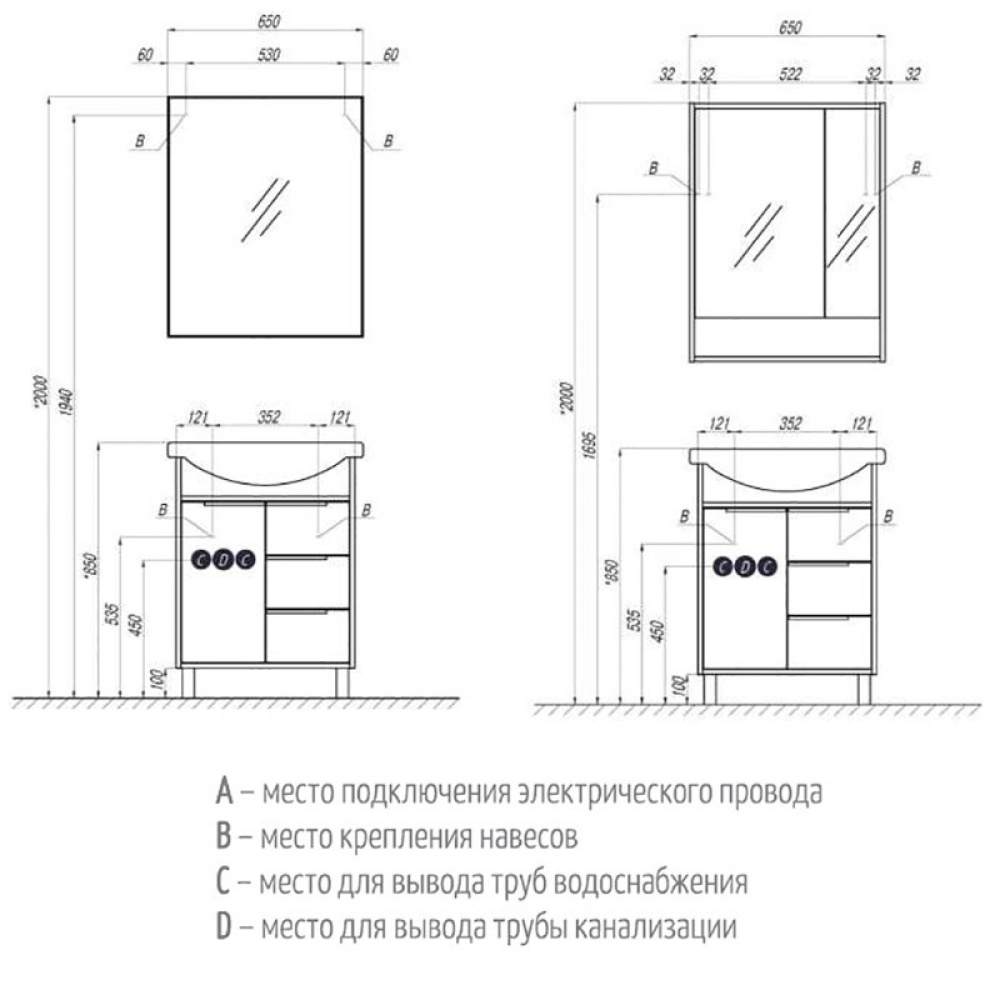 650
60
530
60
B
B
*2000
1940
121
352
121
B
B
C D C
*850
535
450
100

650
32
32
522
32
32
B
B
*2000
1695
121
352
121
B
B
C D C
*850
535
450
100

A – место подключения электрического провода
B – место крепления навесов
C – место для вывода труб водоснабжения
D – место для вывода трубы канализации