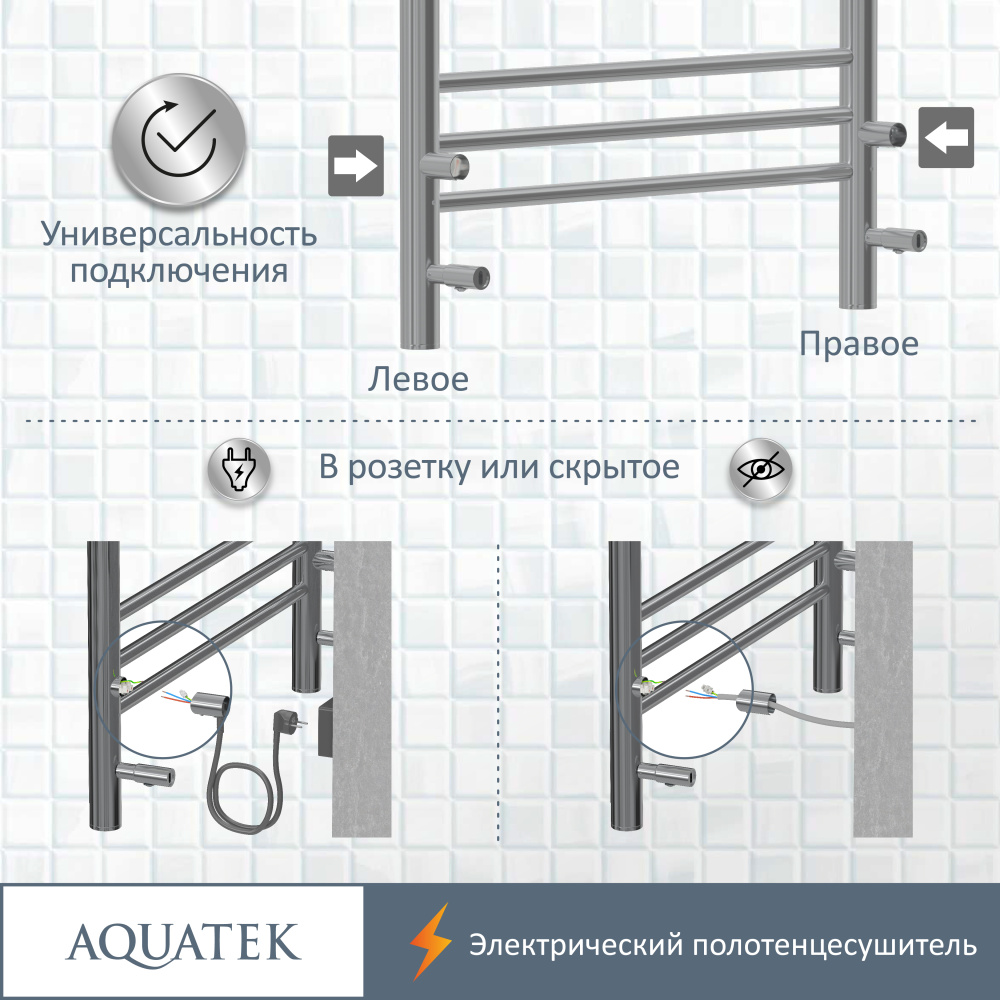 Универсальность подключения

Левое

Правое

В розетку или скрытое

AQUATEK

Электрический полотенцесушитель