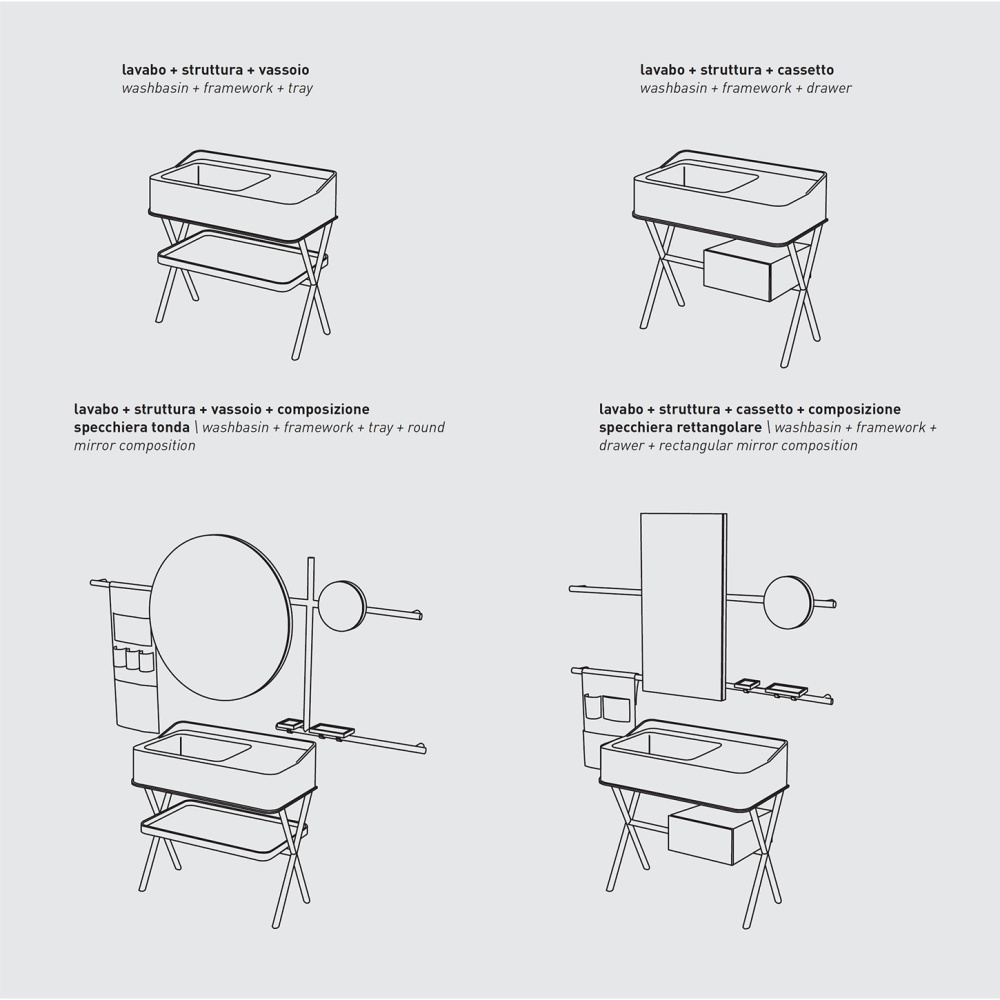 lavabo + struttura + vassoio
washbasin + framework + tray

lavabo + struttura + cassetto
washbasin + framework + drawer

lavabo + struttura + vassoio + composizione specchiera tonda \ washbasin + framework + tray + round mirror composition

lavabo + struttura + cassetto + composizione specchiera rettangolare \ washbasin + framework + drawer + rectangular mirror composition