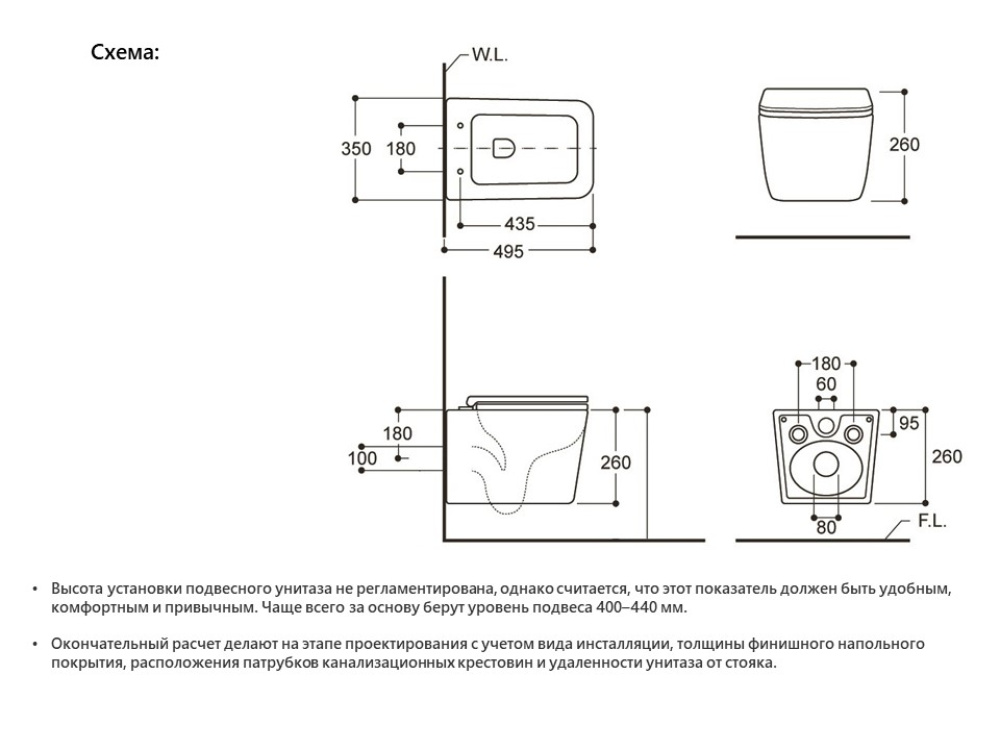 Схема:

W.L.

350
180
435
495

260

180
100
260

180
60
95
260
80
F.L.

• Высота установки подвесного унитаза не регламентирована, однако считается, что этот показатель должен быть удобным, комфортным и привычным. Чаще всего за основу берут уровень подвеса 400–440 мм.

• Окончательный расчет делают на этапе проектирования с учетом вида инсталляции, толщины финишного напольного покрытия, расположения патрубков канализационных крестовин и удаленности унитаза от стояка.