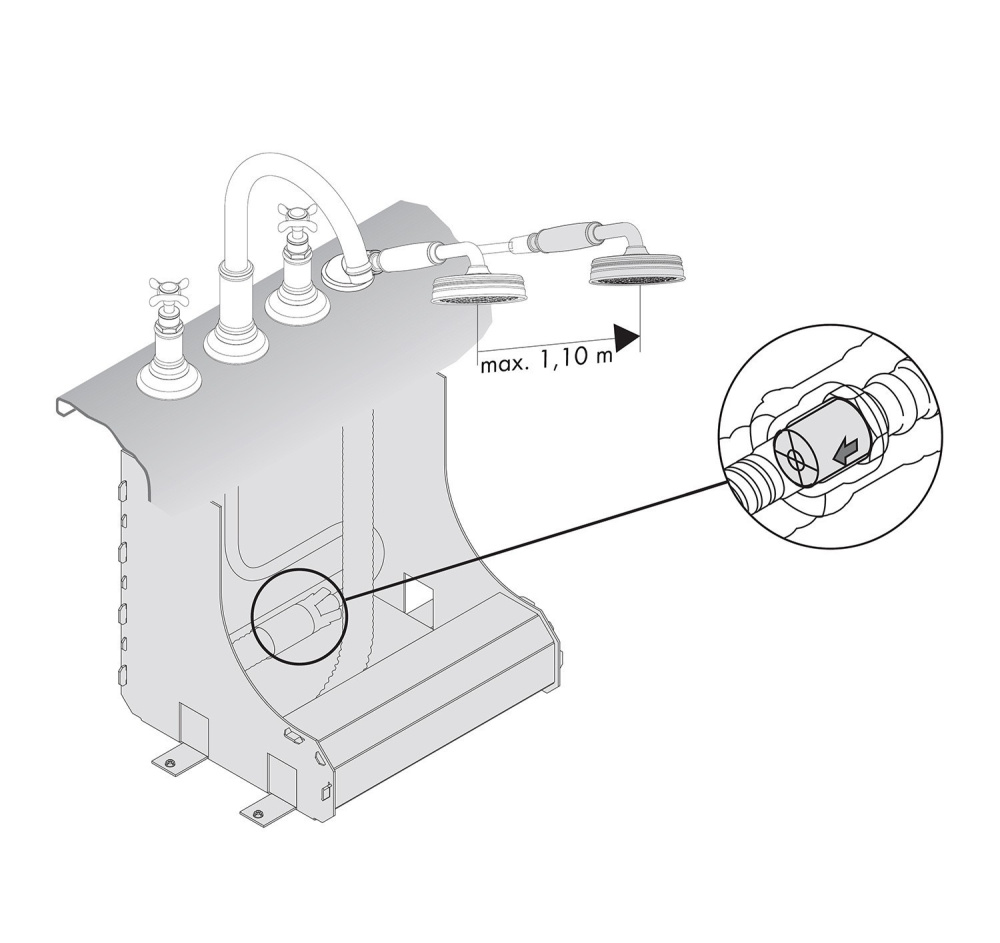 max. 1,10 m