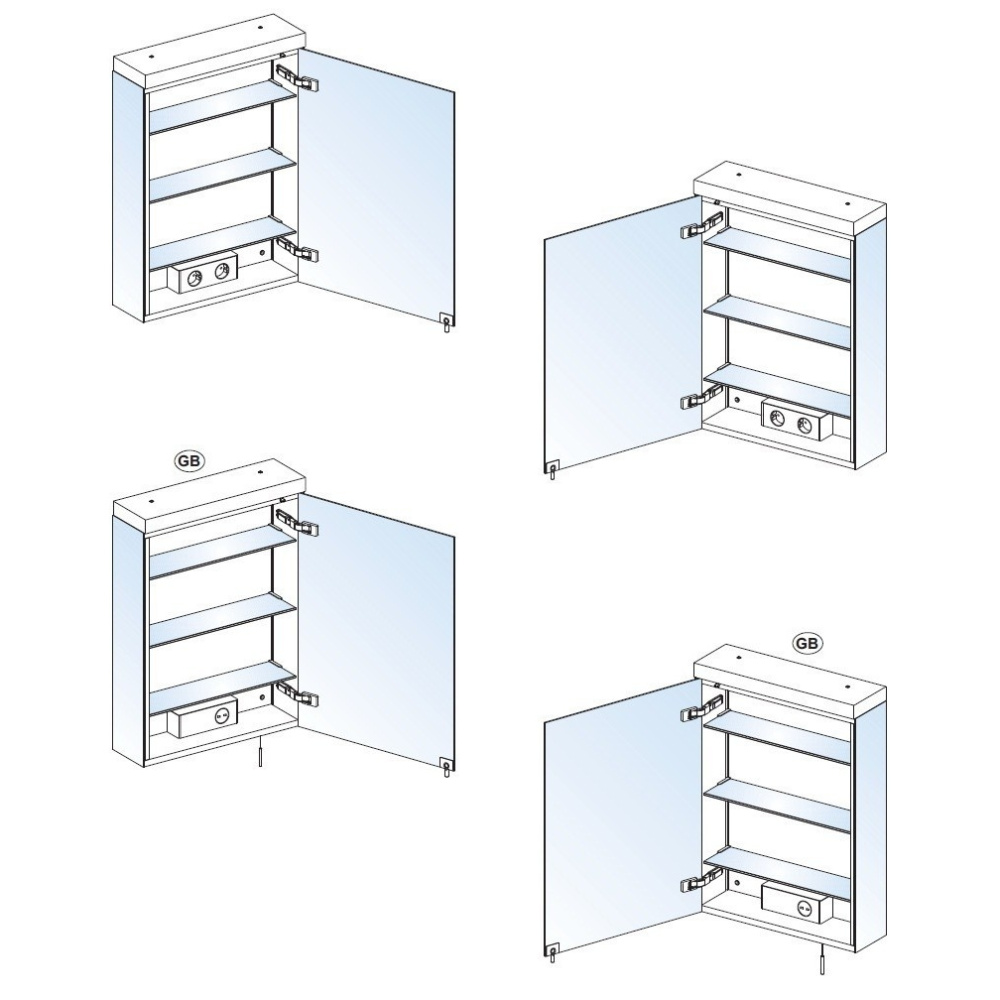 GB

GB