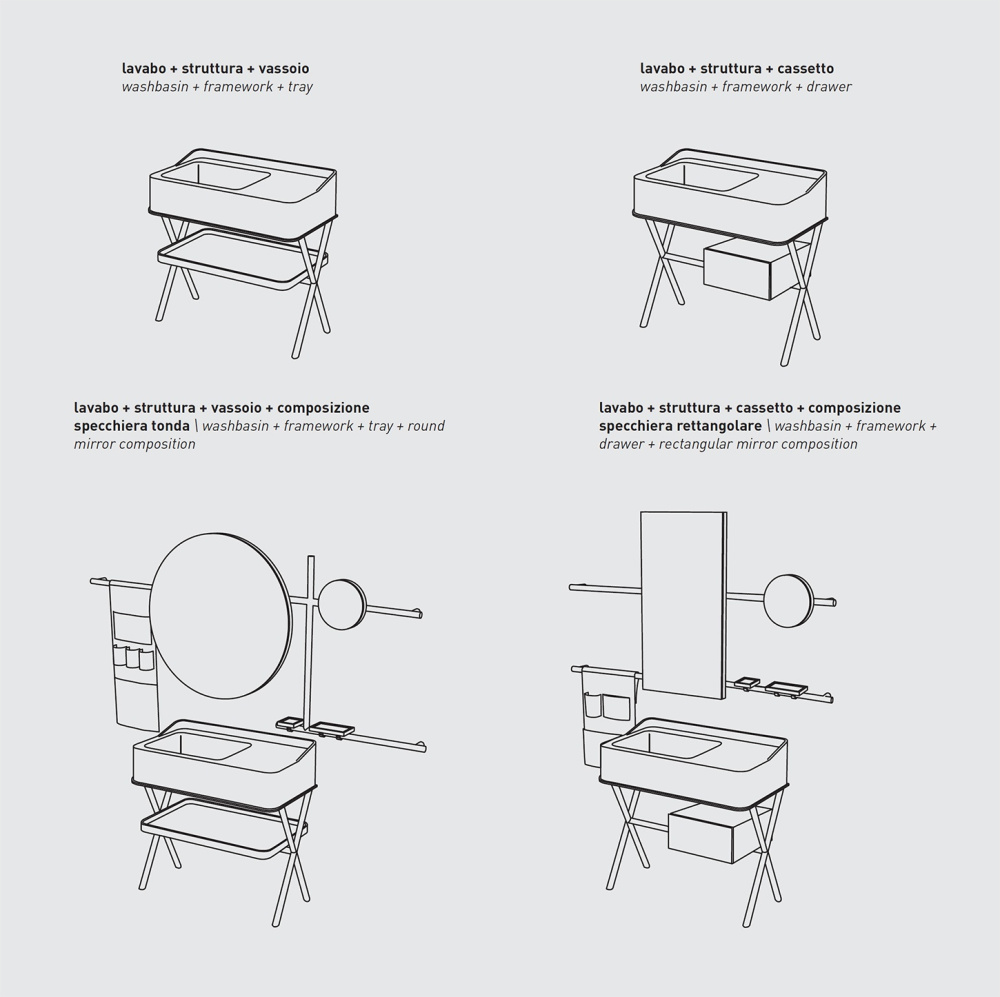 lavabo + struttura + vassoio
washbasin + framework + tray

lavabo + struttura + cassetto
washbasin + framework + drawer

lavabo + struttura + vassoio + composizione specchiera tonda \ washbasin + framework + tray + round mirror composition

lavabo + struttura + cassetto + composizione specchiera rettangolare \ washbasin + framework + drawer + rectangular mirror composition