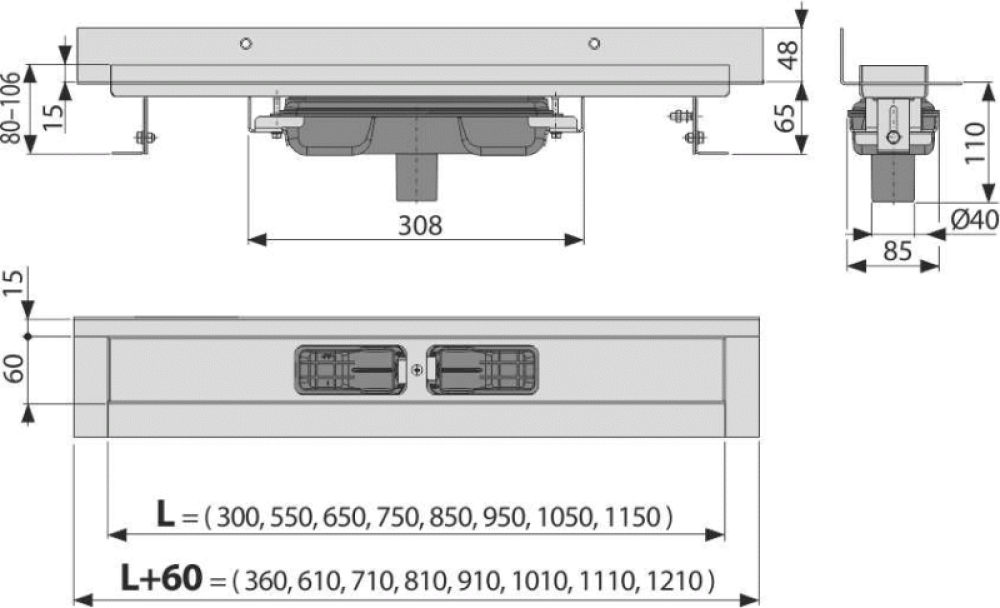 80–106
15
48
65
308
110
Ø40
85
15
60
L = ( 300, 550, 650, 750, 850, 950, 1050, 1150 )
L+60 = ( 360, 610, 710, 810, 910, 1010, 1110, 1210 )