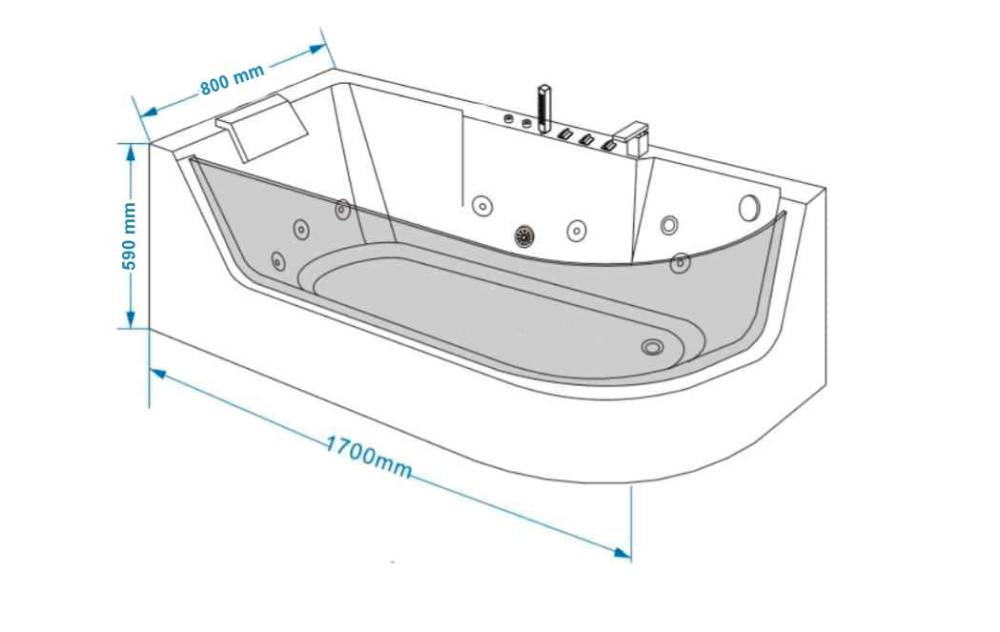 800 mm

590 mm

1700mm